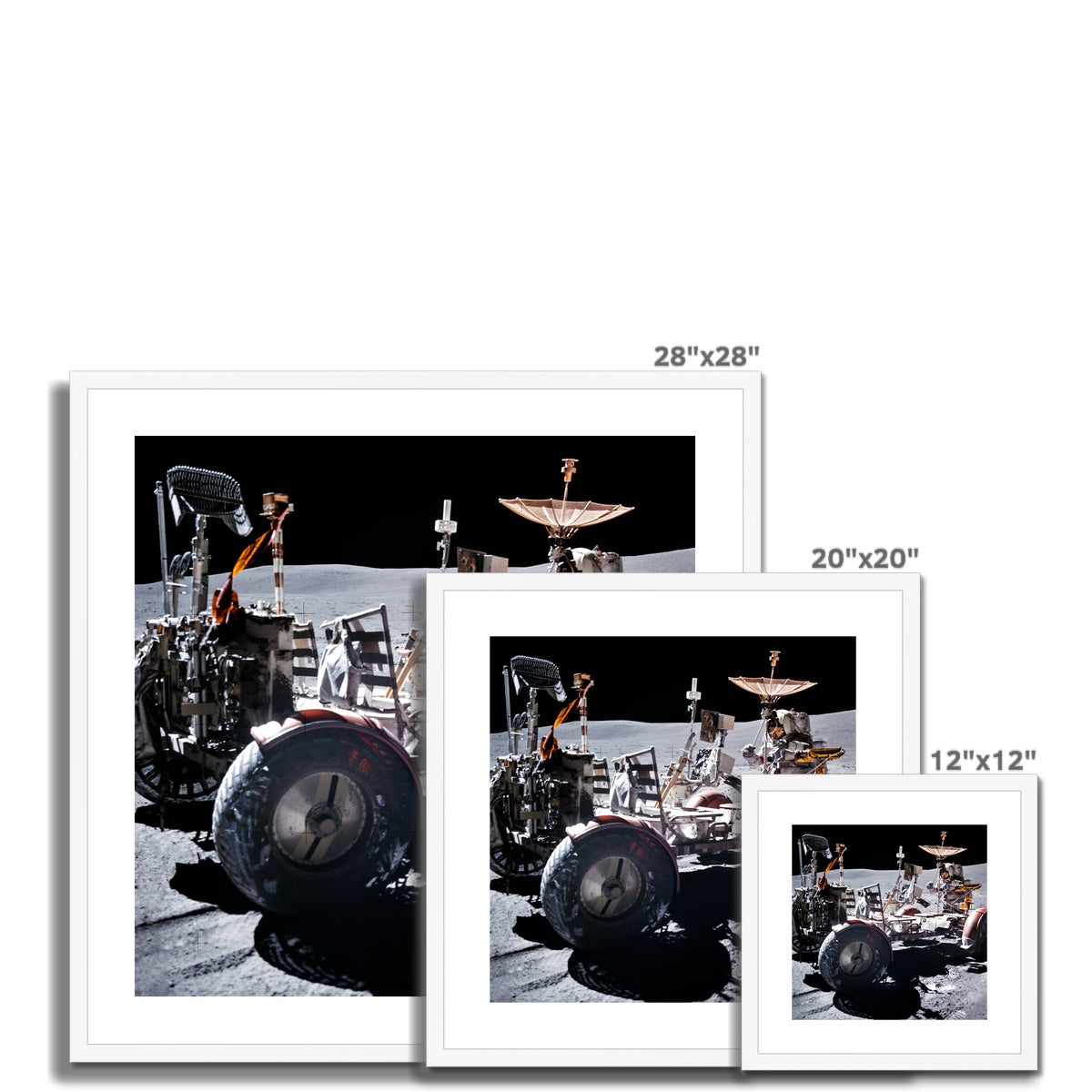 28"x28"

20"x20"

12"x12"